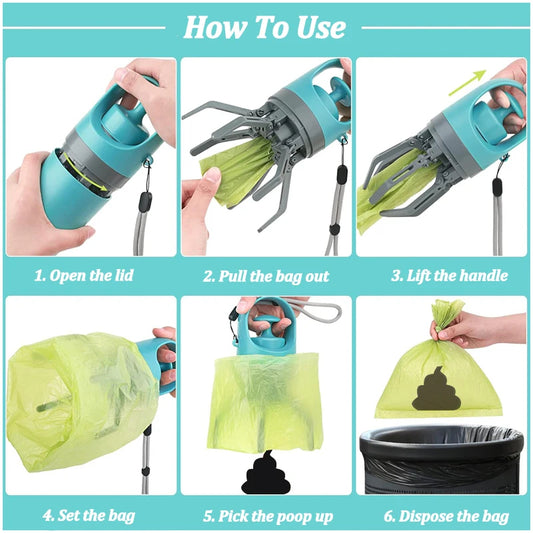 How To Use

1. Open the lid

2. Pull the bag out

3. Lift the handle

4. Set the bag

5. Pick the poop up

6. Dispose the bag